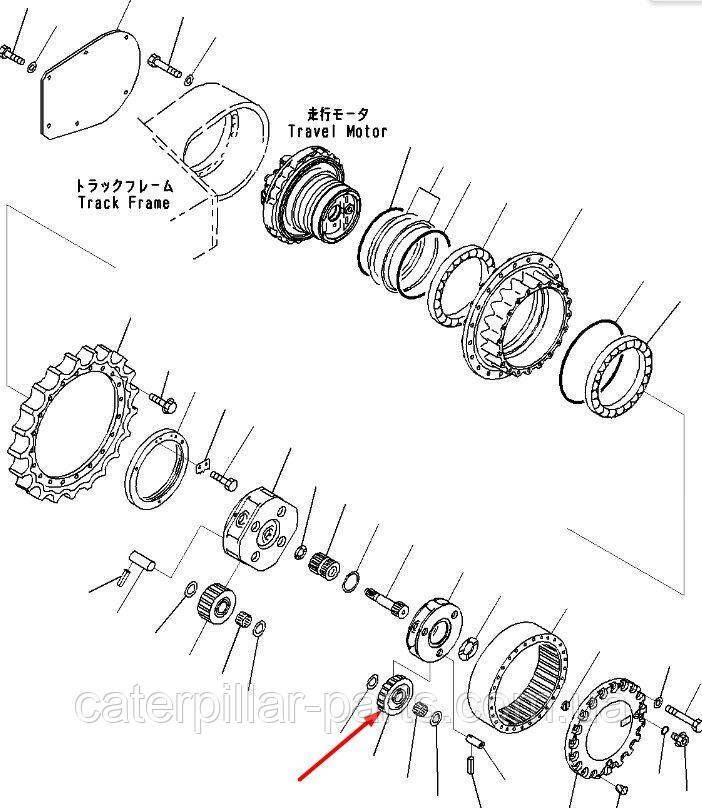 走行モータ
Travel Motor

トラックフレーム
Track Frame

caterpillar-parts.com.ua