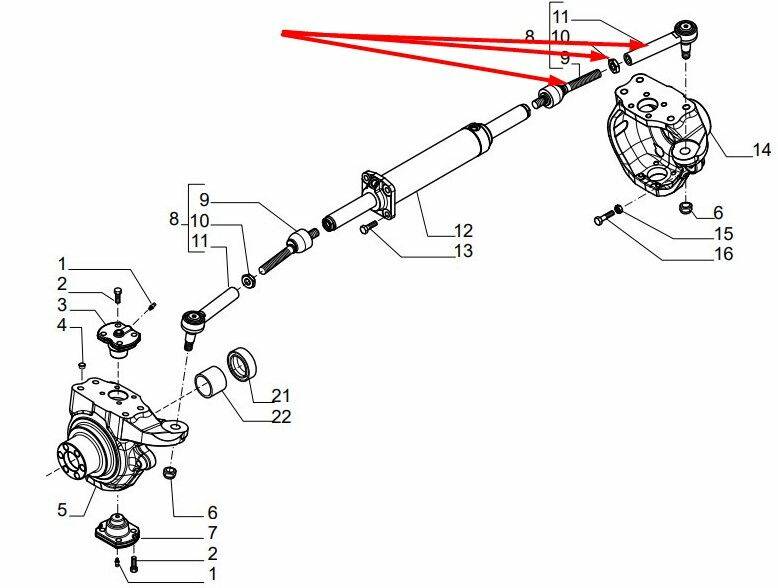 11
8 10
9
14
6
15
16
12
13
9
8 10
11
1
2
3
4
21
22
5
6
7
2
1