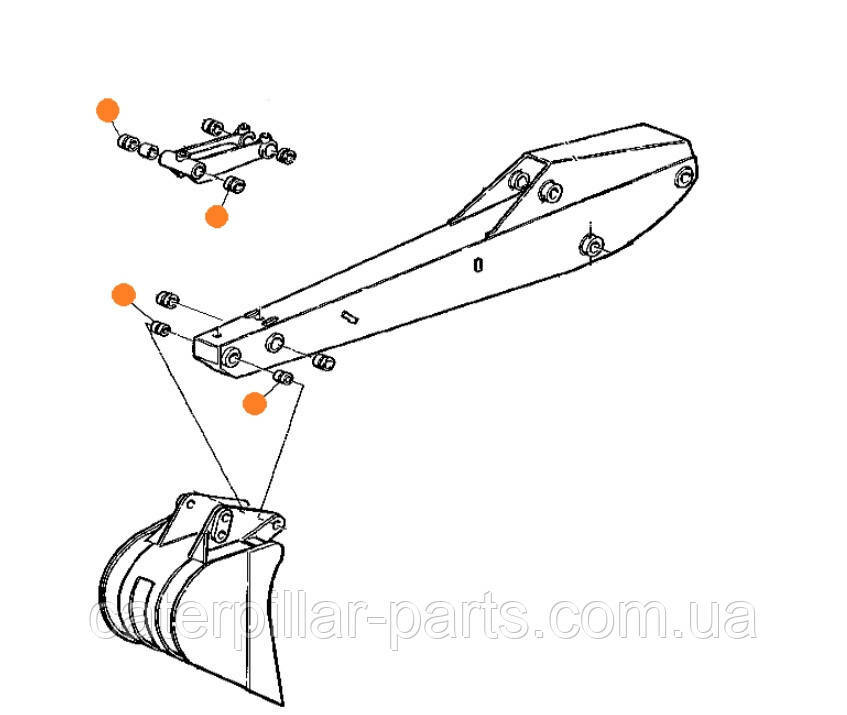 caterpillar-parts.com.ua