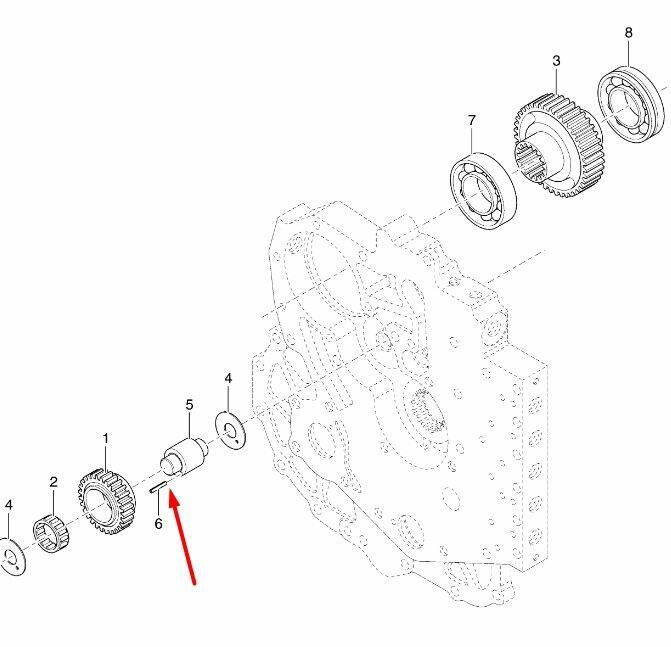 8
3
7
4
5
1
2
4
6