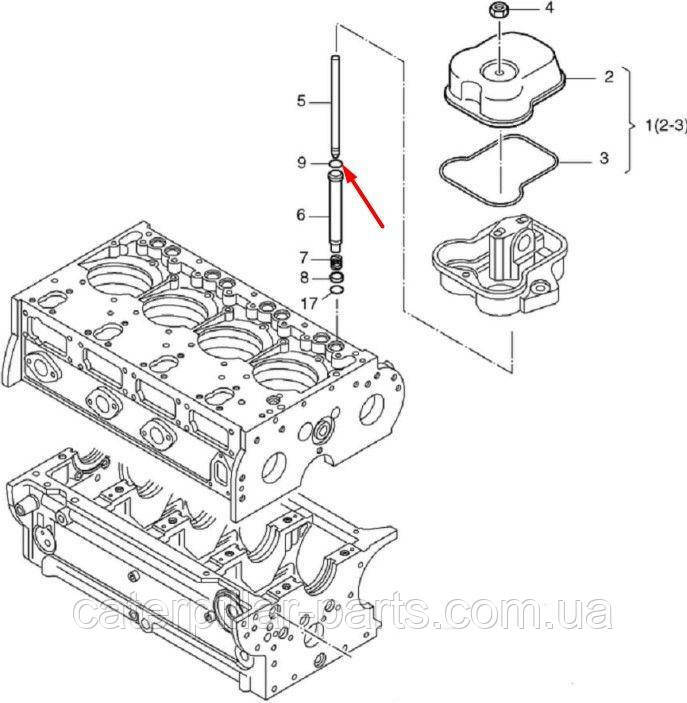 4
2
1(2-3)
3
5
9
6
7
8
17
caterpillar-parts.com.ua