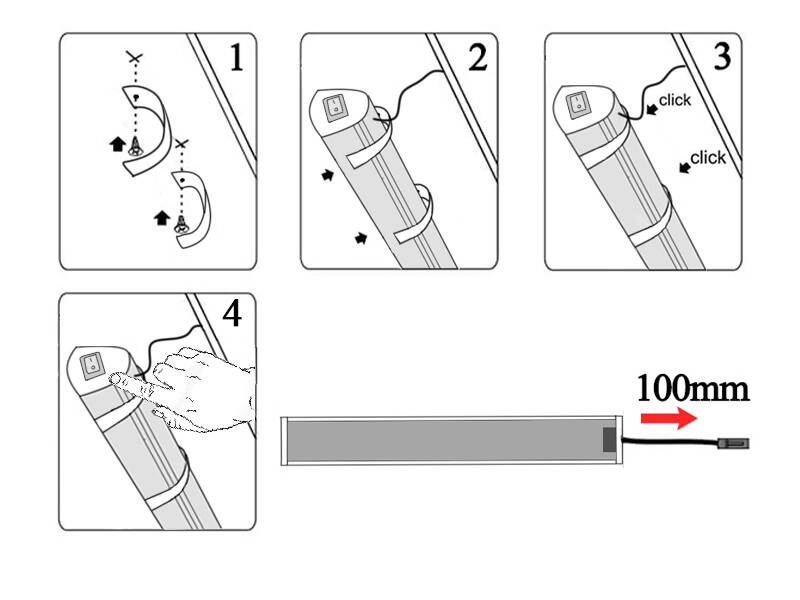 1

2

3

click

click

4

100mm