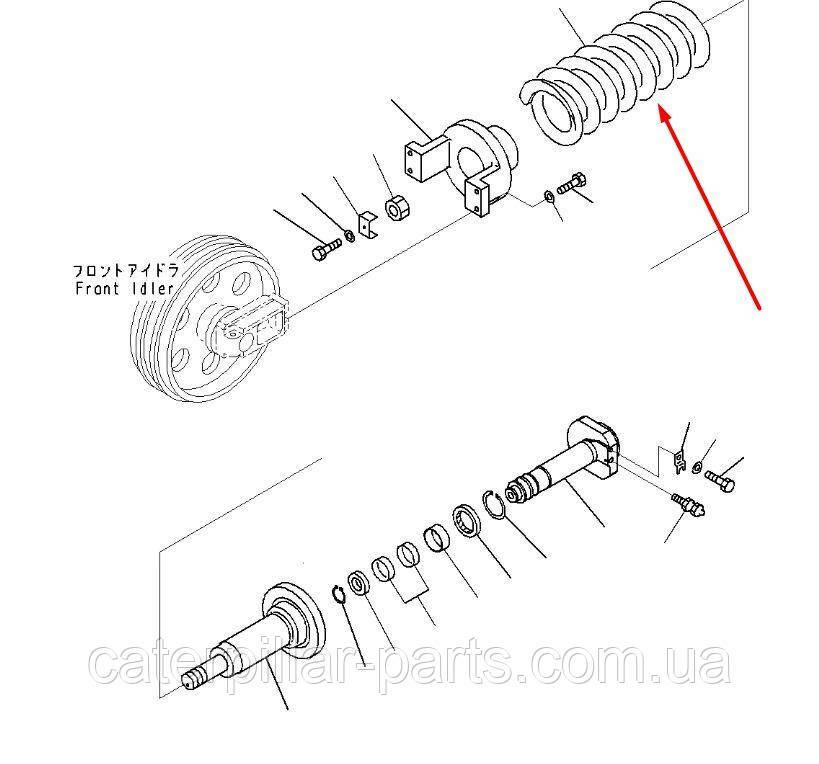 フロントアイドラ
Front Idler

caterpillar-parts.com.ua