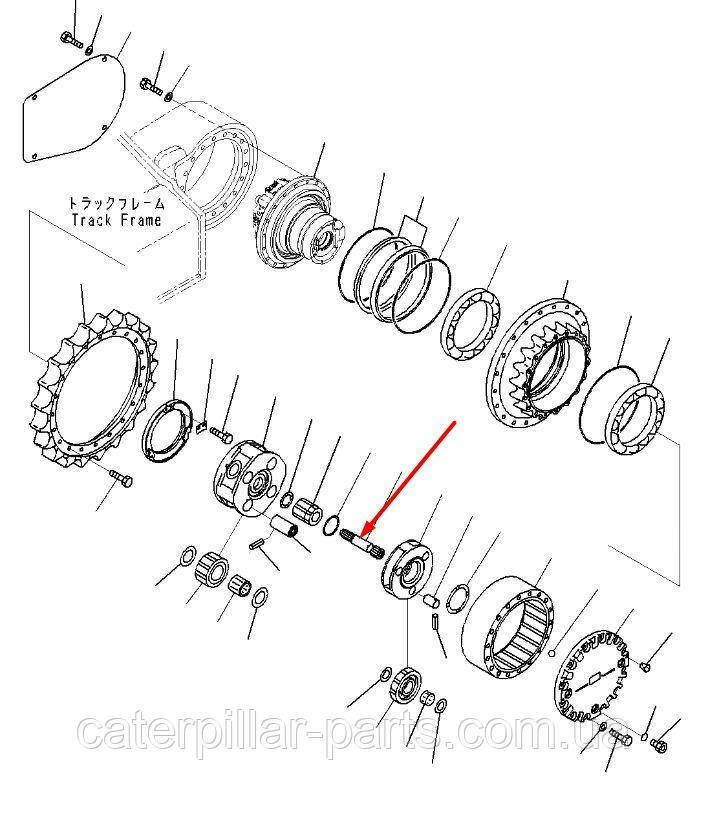 トラックフレーム
Track Frame

caterpillar-parts.com.ua