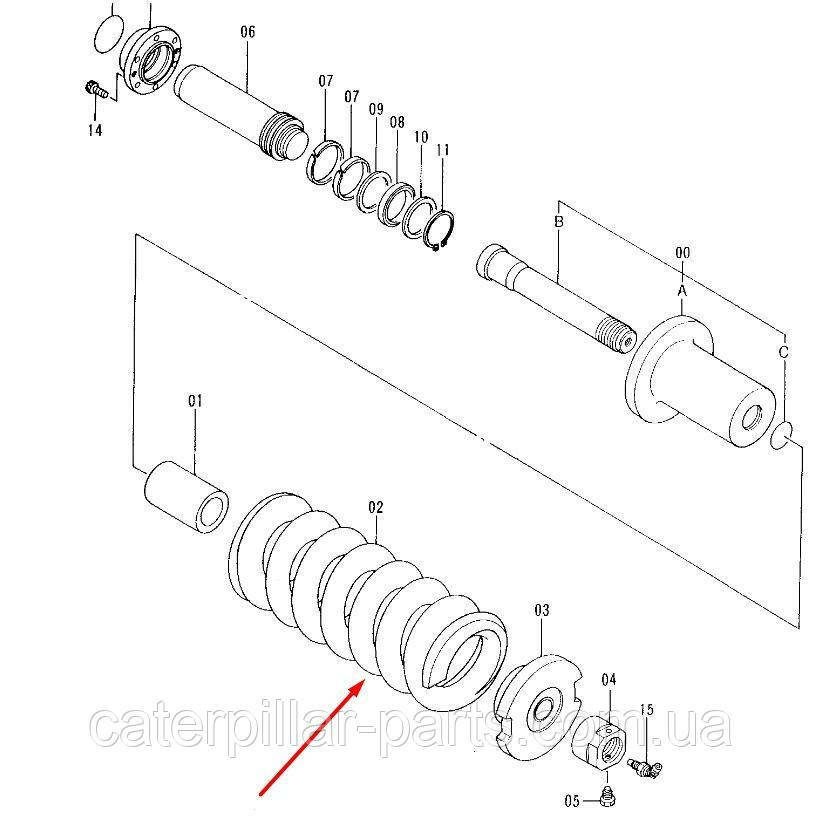 06
07
07
09
08
10
11
14
B
00
A
C
01
02
03
04
15
05
caterpillar-parts.com.ua