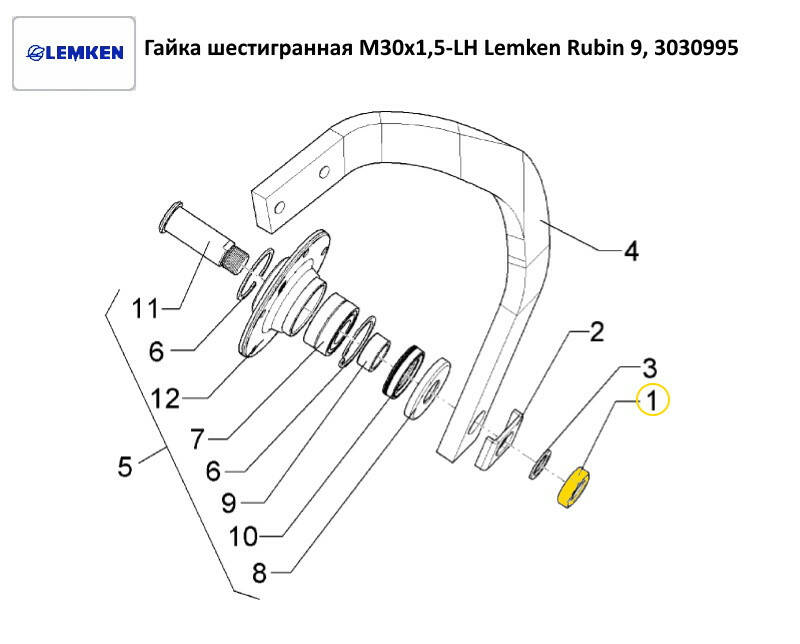 LEMKEN

Гайка шестигранная M30x1,5-LH Lemken Rubin 9, 3030995

4
11
6
12
7
6
9
10
8
5
2
3
1