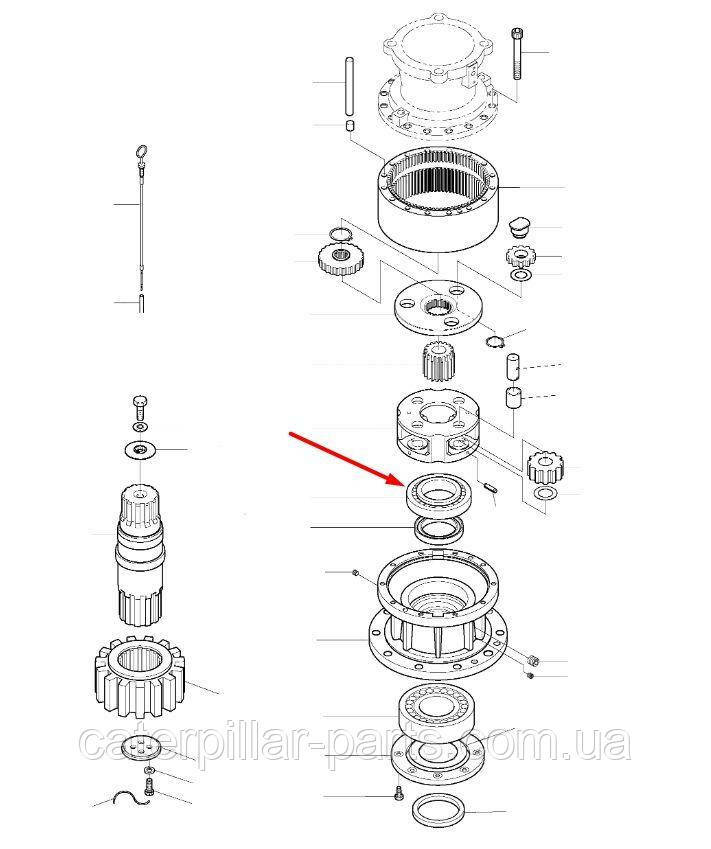 caterpillar-parts.com.ua