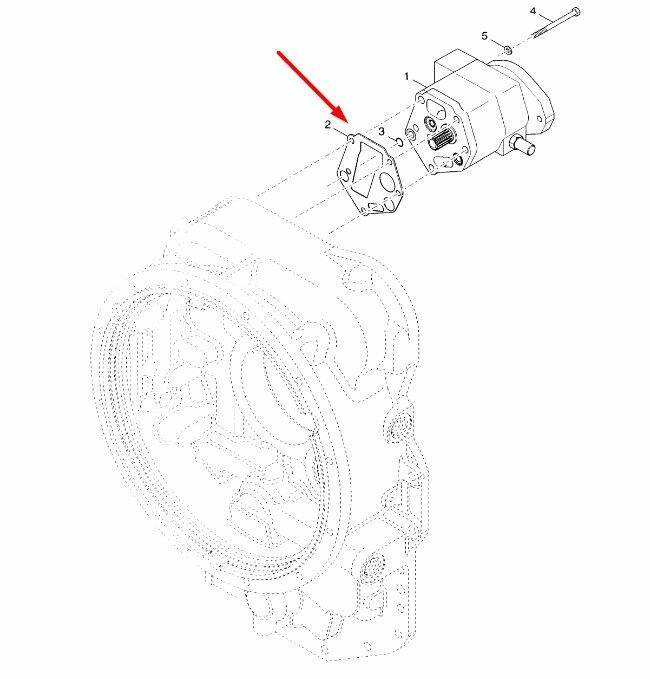 4
5
1
2
3