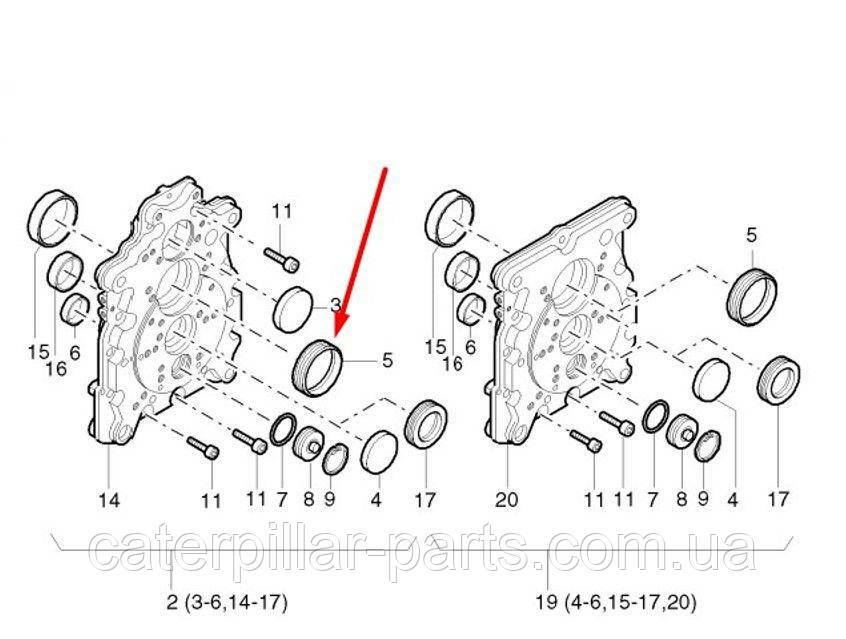 11
3
5
15
16
6
14
11
11
7
8
9
4
17

5
15
16
6
20
11
11
7
8
9
4
17

caterpillar-parts.com.ua

2 (3-6,14-17)
19 (4-6,15-17,20)