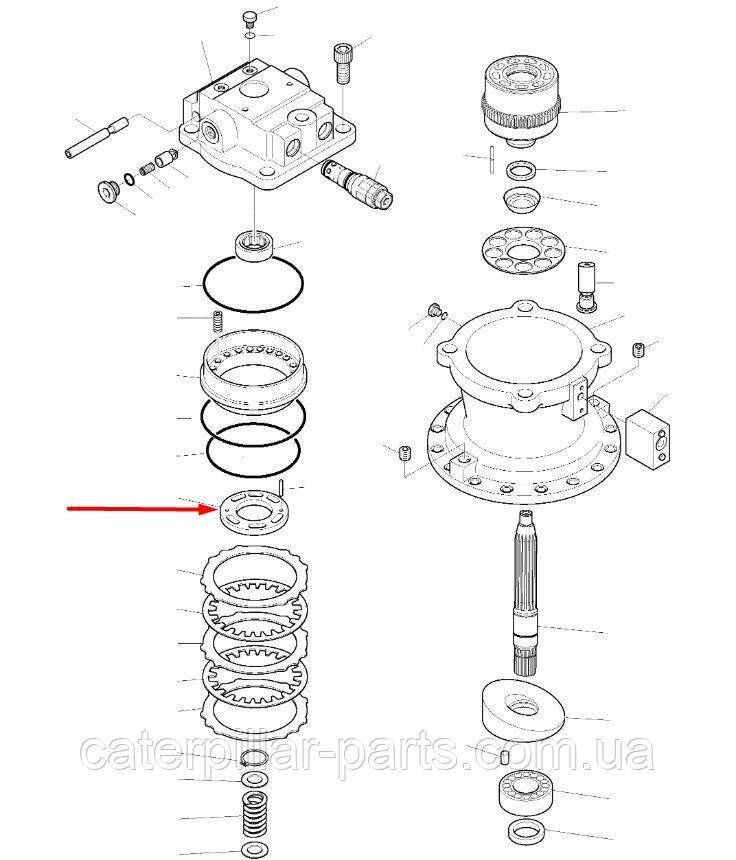 caterpillar-parts.com.ua