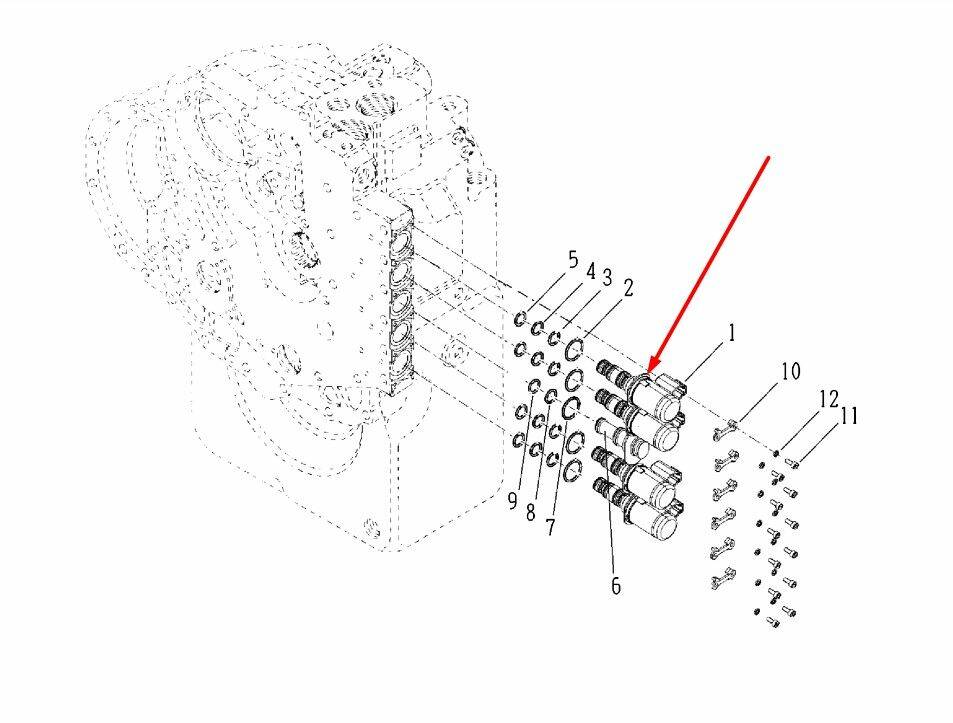 5
4
3
2
1
10
12
11
9
8
7
6