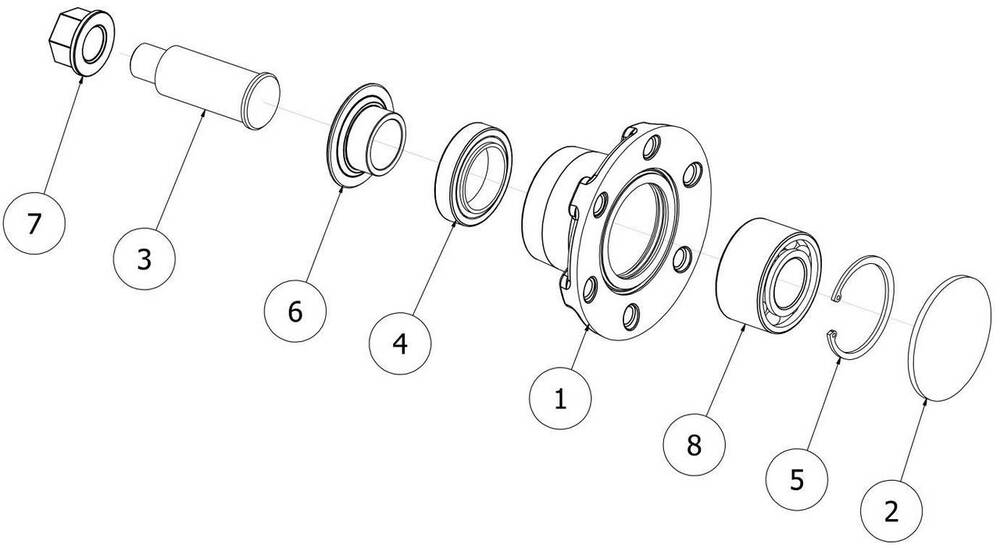 7
3
6
4
1
8
5
2