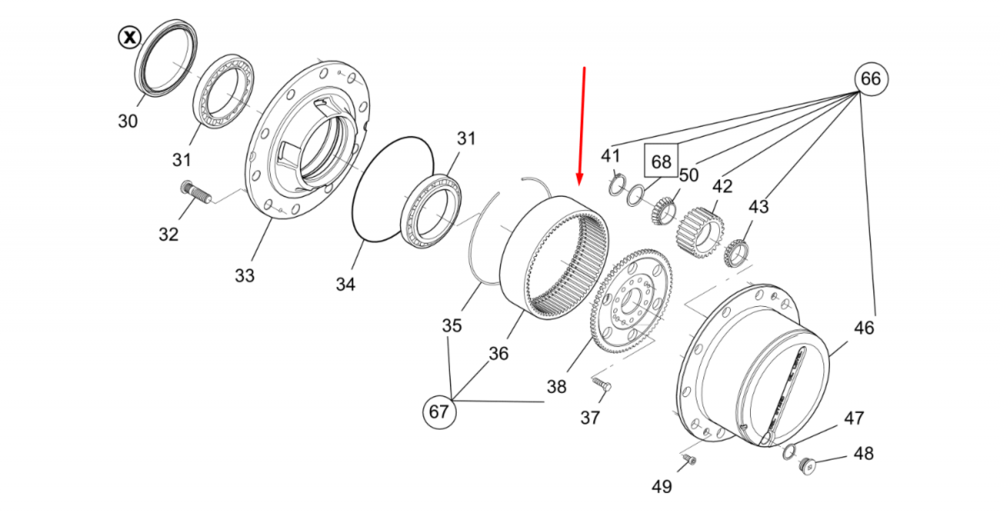 X
30
31
32
33
34
31
35
36
67
38
37
41
68
50
42
43
66
46
47
48
49