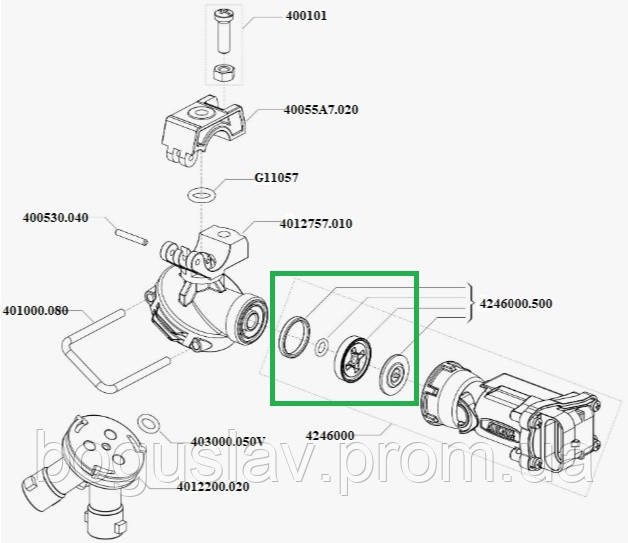 400101

40055A7.020

G11057

400530.040

4012757.010

401000.080

4246000.500

4246000

403000.050V

4012200.020

boguslav.prom.ua