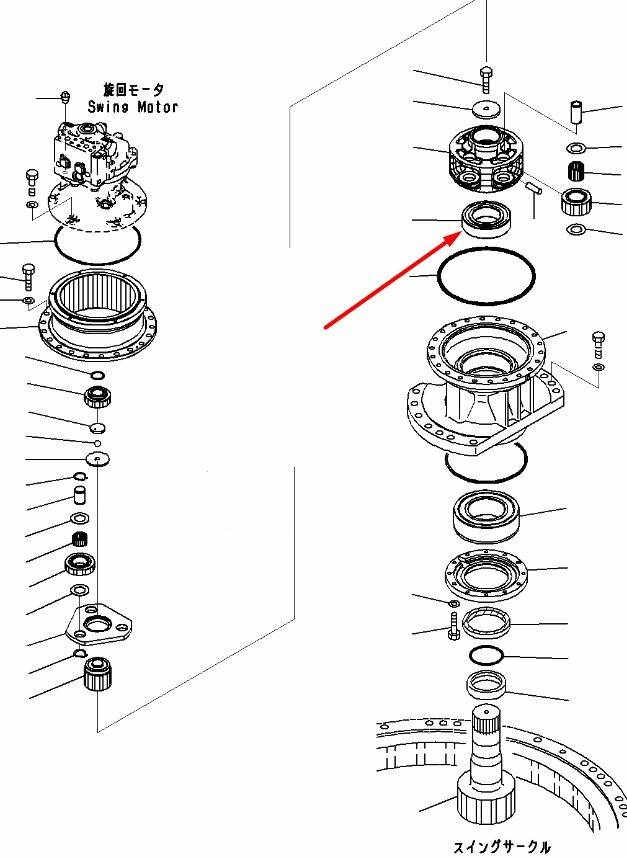 旋回モータ
Swing Motor

スイングサークル