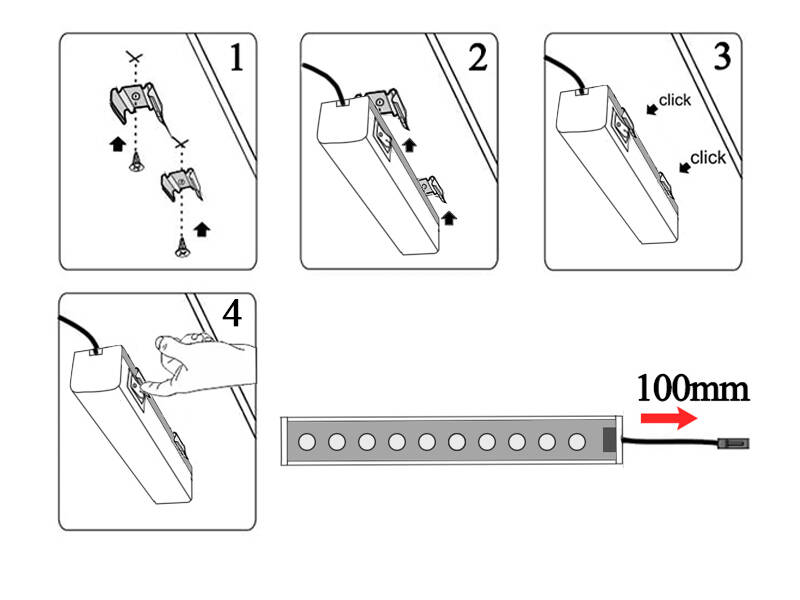 1

2

3

click

click

4

100mm