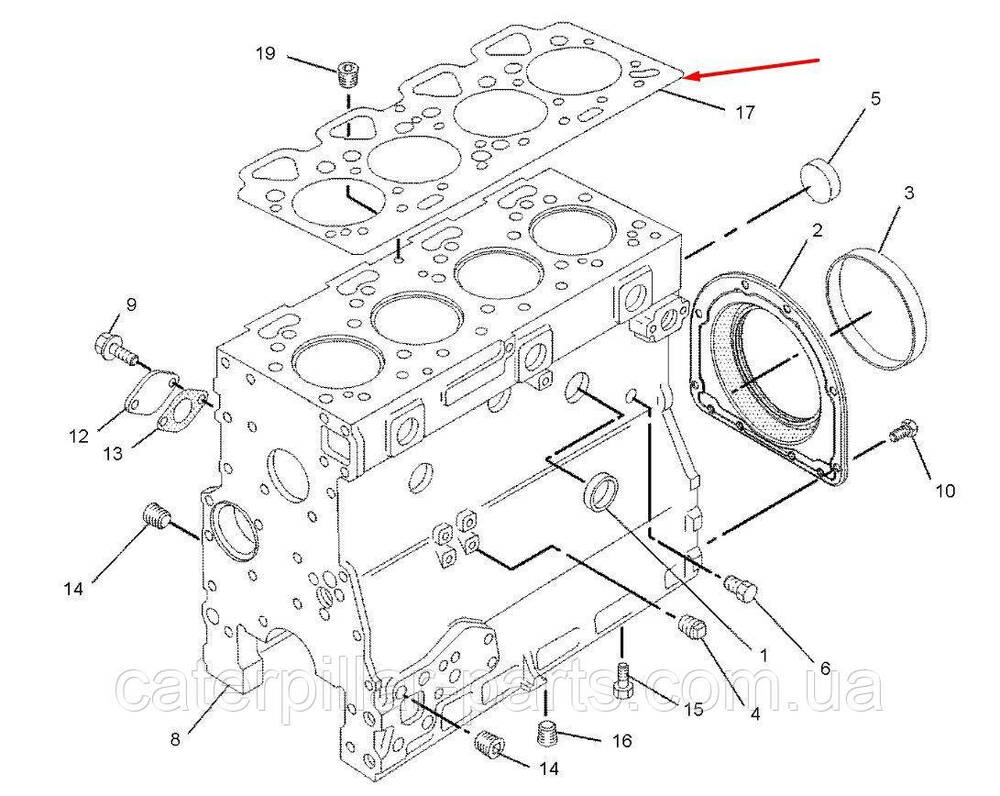 19
17
5
3
2
9
12
13
10
14
1
6
4
15
8
16
14
caterpillar-parts.com.ua