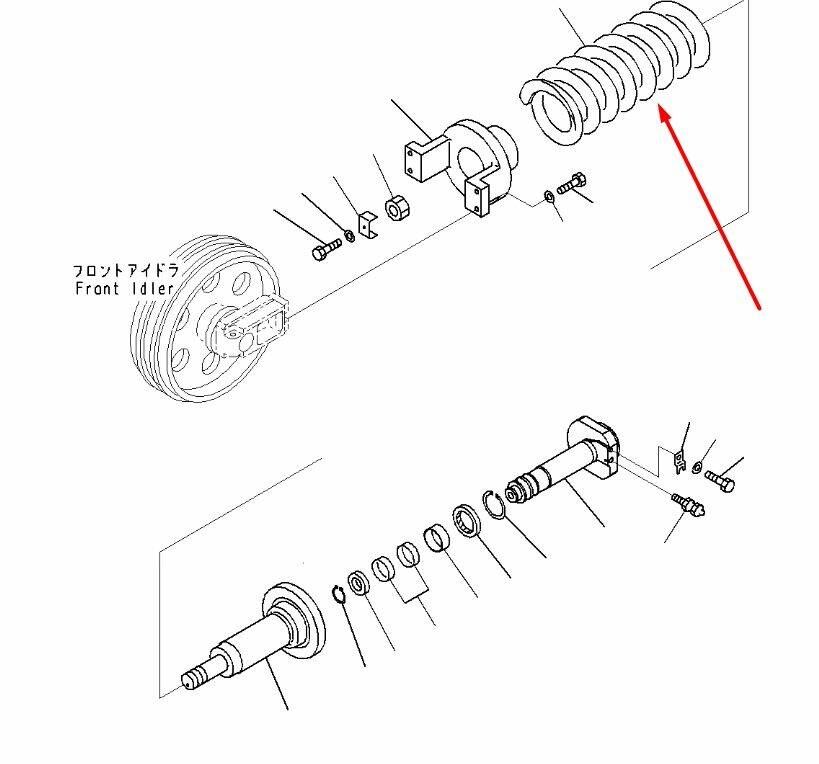 フロントアイドラ
Front Idler