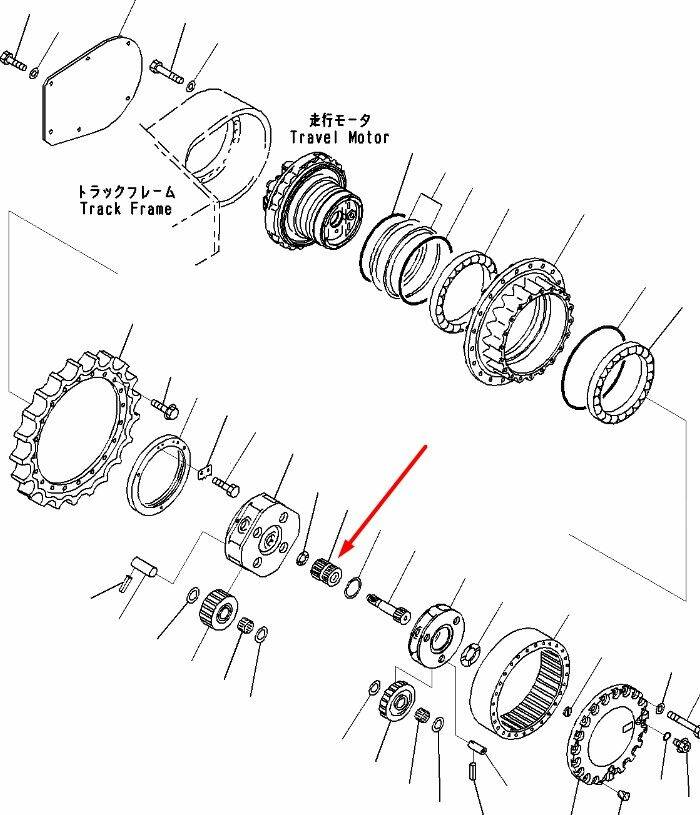 走行モータ
Travel Motor

トラックフレーム
Track Frame