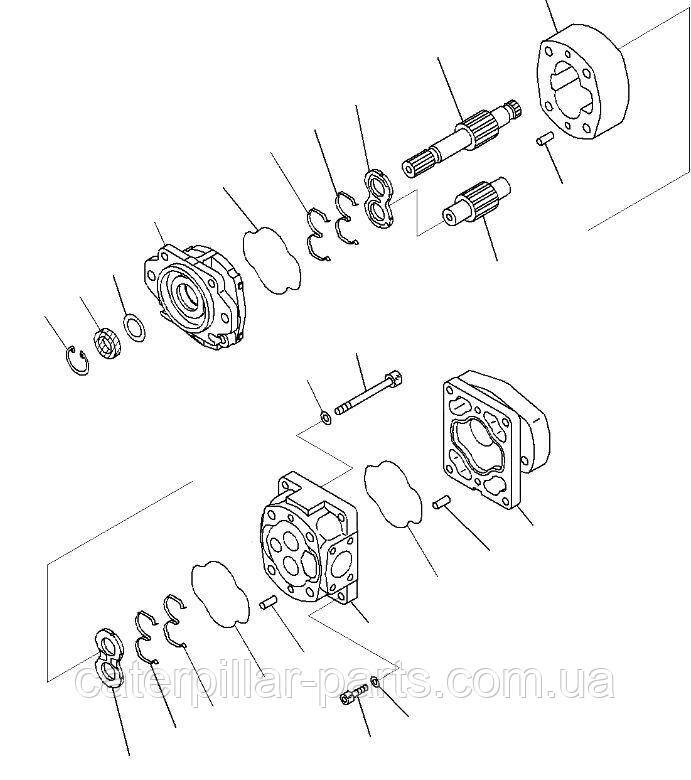 caterpillar-parts.com.ua