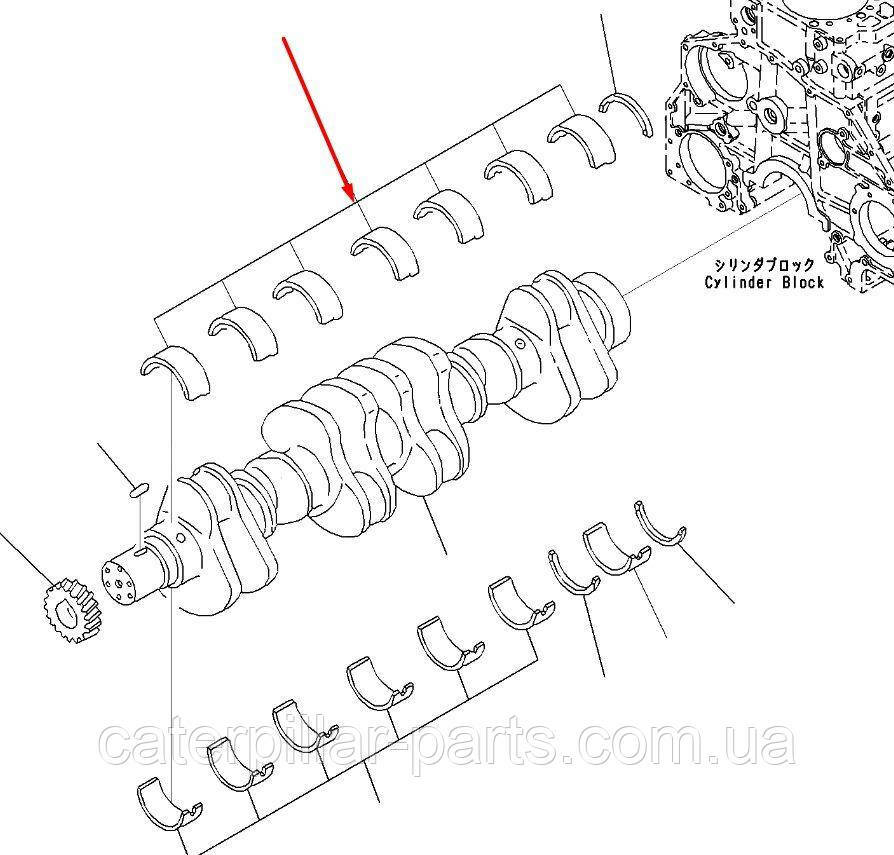 シリンダブロック
Cylinder Block

caterpillar-parts.com.ua