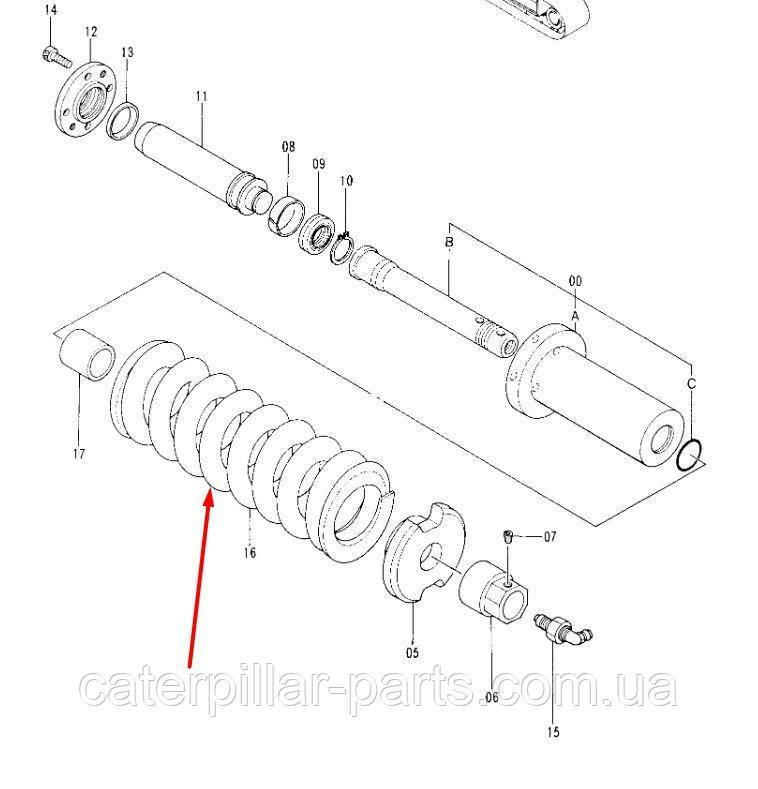 14
12
13
11
08
09
10
B
00
A
C
17
16
07
05
06
15
caterpillar-parts.com.ua