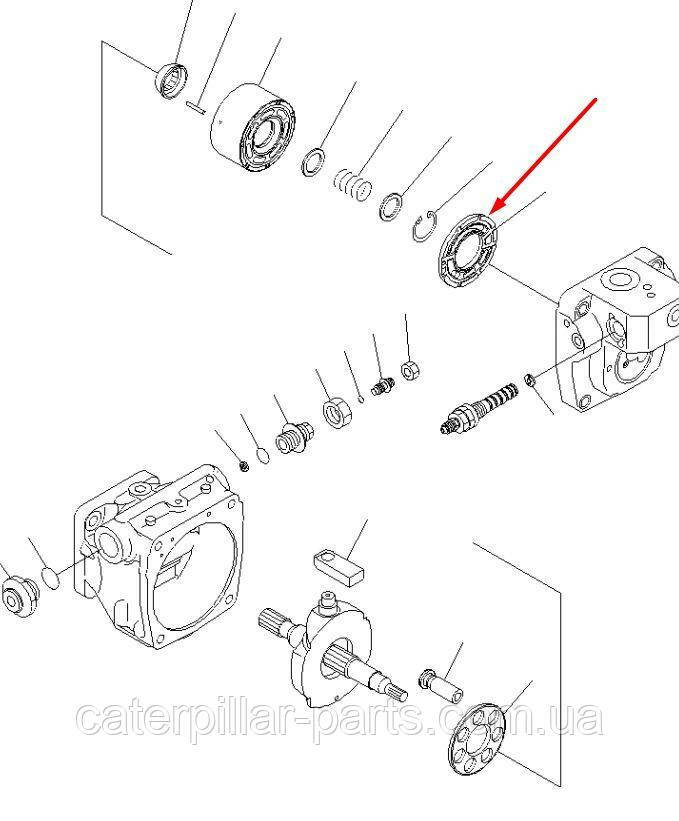 caterpillar-parts.com.ua