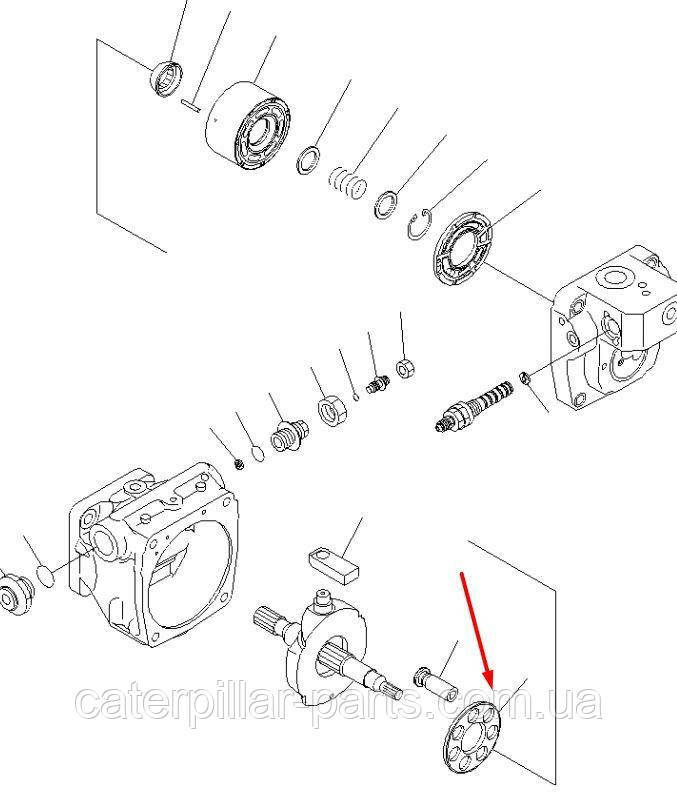 caterpillar-parts.com.ua