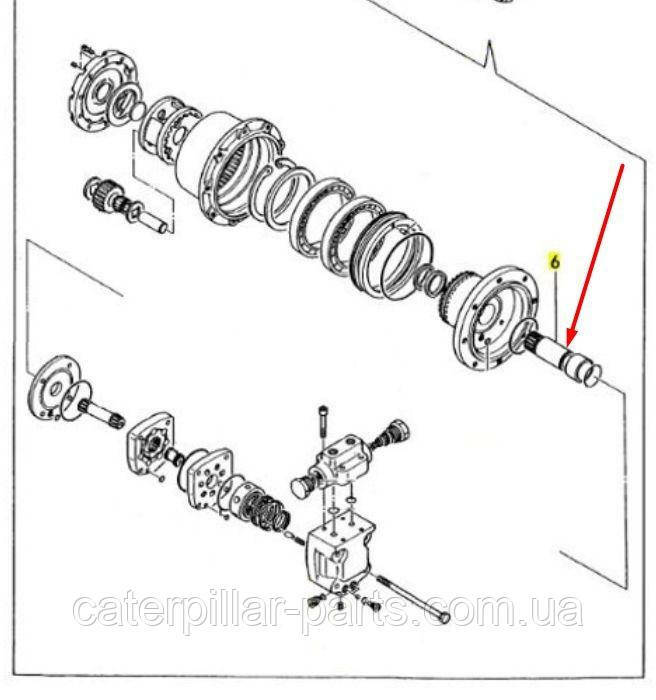 6

caterpillar-parts.com.ua